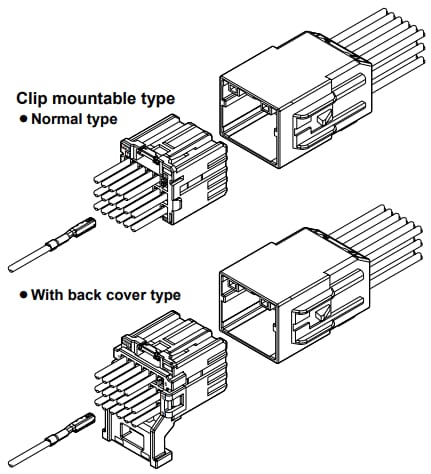 Clip mountable type
● Normal type

● With back cover type